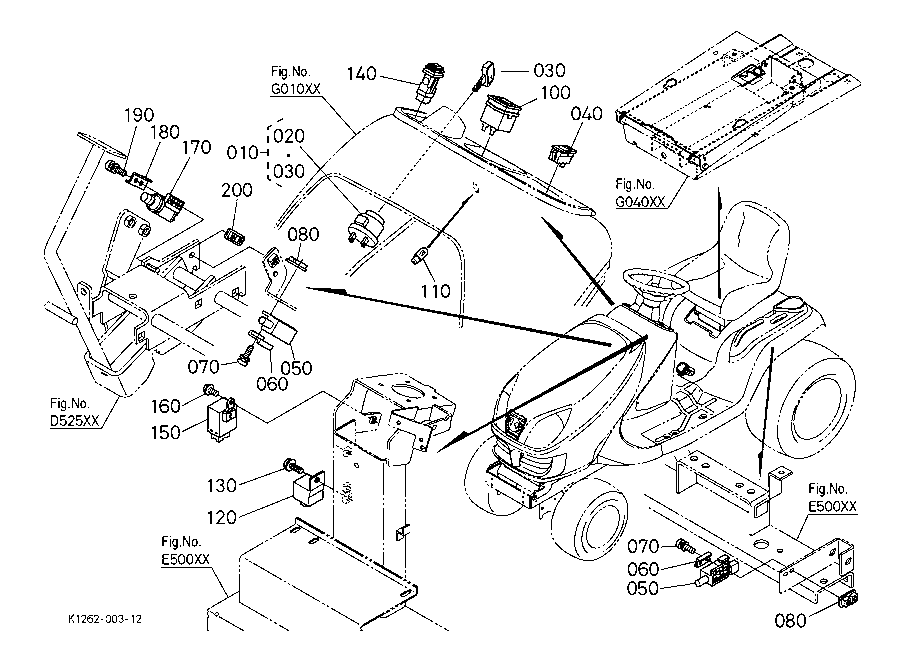 Fig.No.
G010XX

140

030

100

040

190

180

170

010

020

030

200

080

110

Fig.No.
G040XX

070

060

050

Fig.No.
D525XX

160

150

130

120

Fig.No.
E500XX

Fig.No.
E500XX

070

060

050

080

K1262-003-12